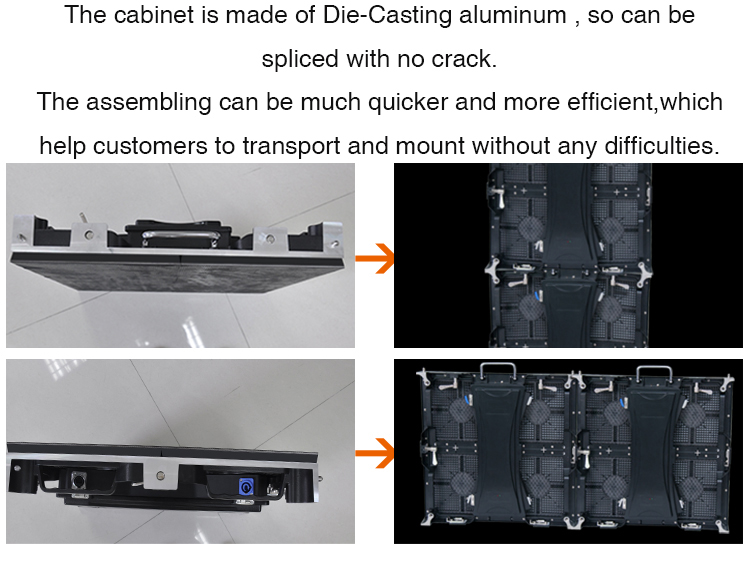 The cabinet is made of Die-Casting aluminum , so can be spliced with no crack.
The assembling can be much quicker and more efficient,which help customers to transport and mount without any difficulties.