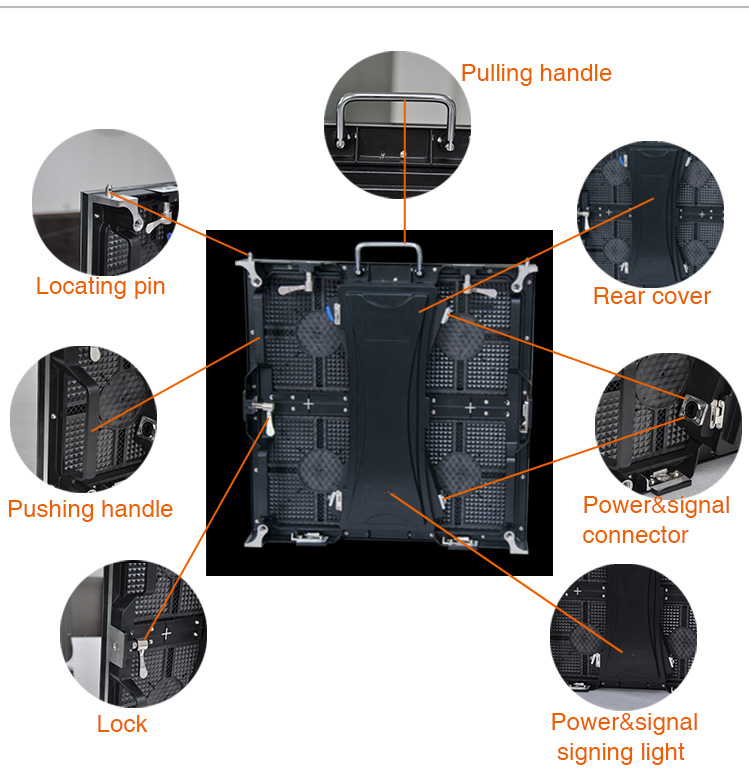 Pulling handle

Locating pin

Rear cover

Pushing handle

Power&signal connector

Lock

Power&signal signing light